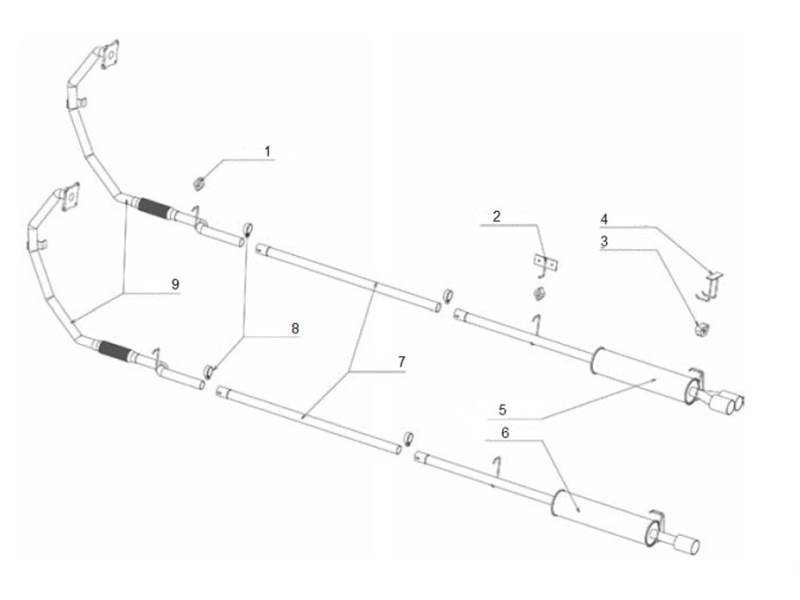 1
2
4
3
9
8
7
5
6